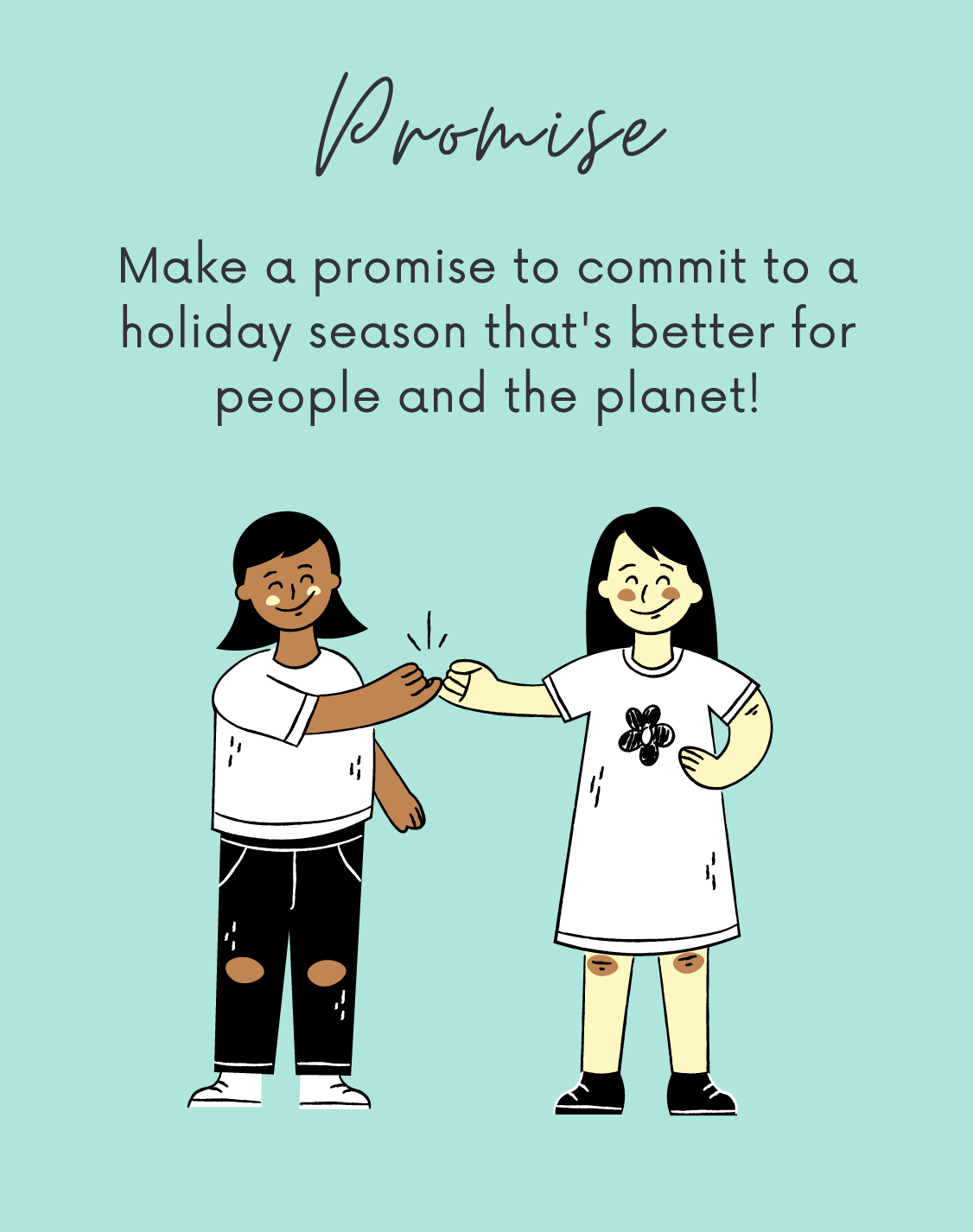 Promise

Make a promise to commit to a holiday season that's better for people and the planet!